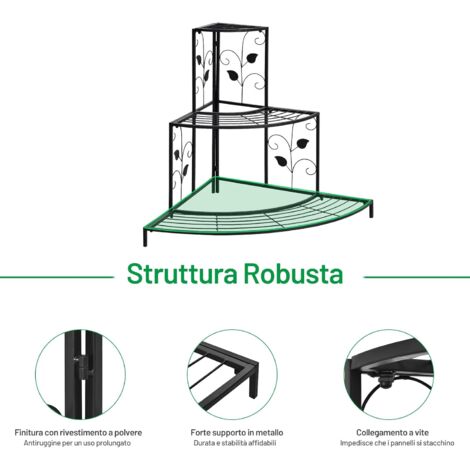 Struttura Robusta

Finitura con rivestimento a polvere
Antiruggine per un uso prolungato

Forte supporto in metallo
Durata e stabilità affidabili

Collegamento a vite
Impedisce che i pannelli si stacchino