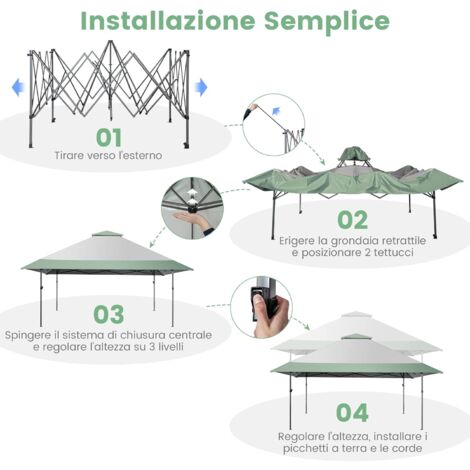 Installazione Semplice

01
Tirare verso l'esterno

02
Erigere la grondaia retrattile e posizionare 2 tettucci

03
Spingere il sistema di chiusura centrale e regolare l'altezza su 3 livelli

04
Regolare l'altezza, installare i picchetti a terra e le corde