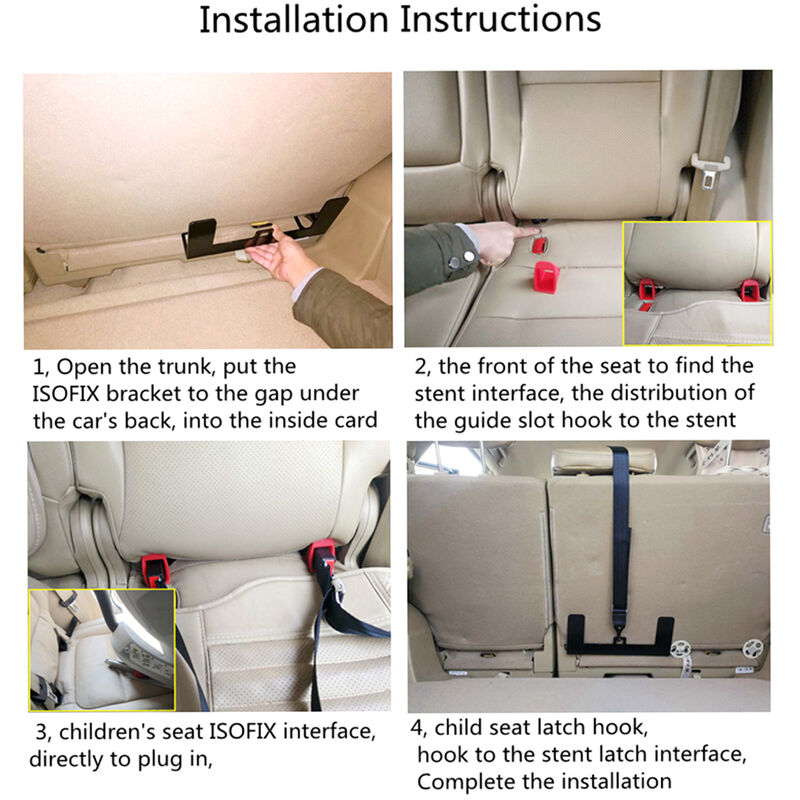 Installation Instructions

1, Open the trunk, put the ISOFIX bracket to the gap under the car's back, into the inside card

2, the front of the seat to find the stent interface, the distribution of the guide slot hook to the stent

3, children's seat ISOFIX interface, directly to plug in,

4, child seat latch hook, hook to the stent latch interface, Complete the installation