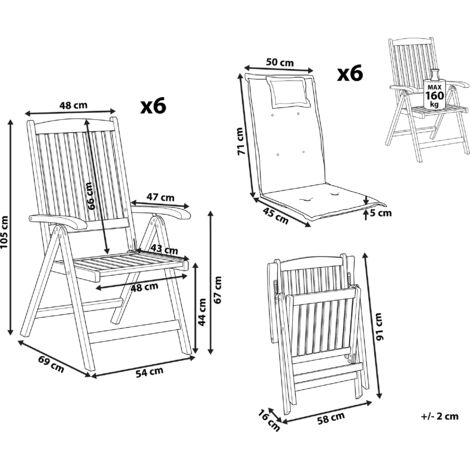 48 cm
x6
105 cm
66 cm
47 cm
43 cm
48 cm
44 cm
67 cm
69 cm
54 cm

50 cm
x6
71 cm
45 cm
5 cm

MAX
160
kg

91 cm
16 cm
58 cm
+/- 2 cm