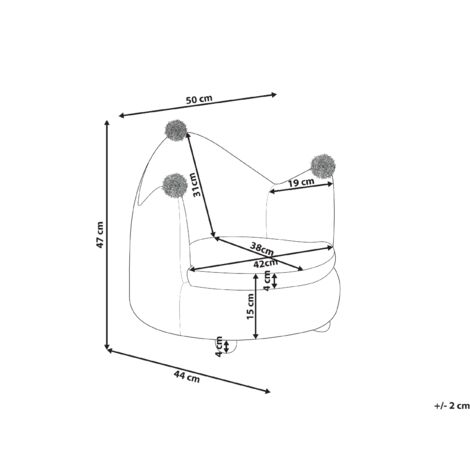 50 cm

47 cm

31cm

19 cm

38cm

42cm

4 cm

15 cm

4 cm

44 cm

+/- 2 cm