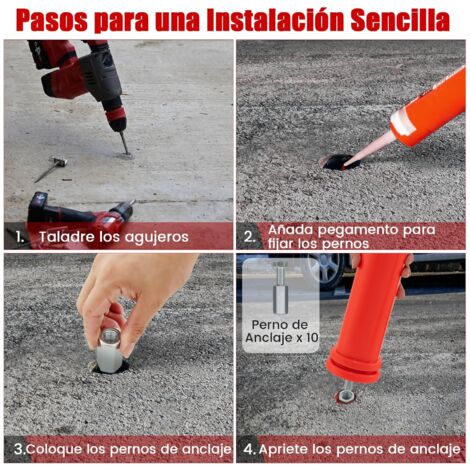 Pasos para una Instalación Sencilla

1. Taladre los agujeros

2. Añada pegamento para fijar los pernos

3.Coloque los pernos de anclaje

Perno de Anclaje x 10

4. Apriete los pernos de anclaje