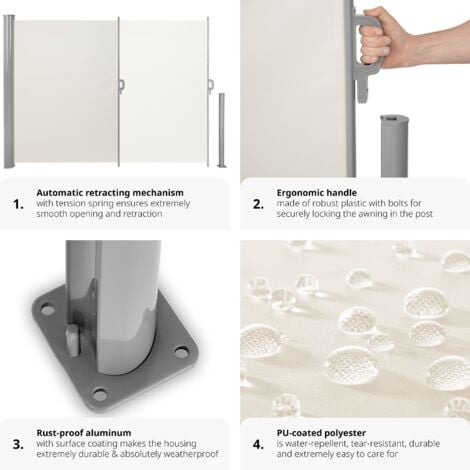 1. Automatic retracting mechanism
with tension spring ensures extremely smooth opening and retraction

2. Ergonomic handle
made of robust plastic with bolts for securely locking the awning in the post

3. Rust-proof aluminum
with surface coating makes the housing extremely durable & absolutely weatherproof

4. PU-coated polyester
is water-repellent, tear-resistant, durable and extremely easy to care for