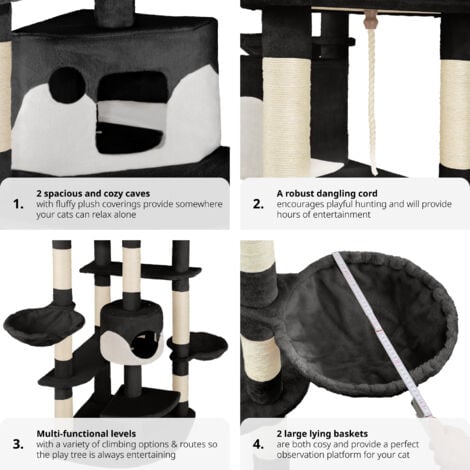 1. 2 spacious and cozy caves
with fluffy plush coverings provide somewhere your cats can relax alone

2. A robust dangling cord
encourages playful hunting and will provide hours of entertainment

3. Multi-functional levels
with a variety of climbing options & routes so the play tree is always entertaining

4. 2 large lying baskets
are both cosy and provide a perfect observation platform for your cat