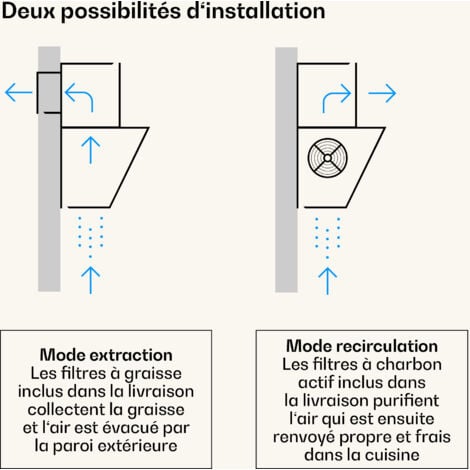 Deux possibilités d‘installation

Mode extraction
Les filtres à graisse inclus dans la livraison collectent la graisse et l‘air est évacué par la paroi extérieure

Mode recirculation
Les filtres à charbon actif inclus dans la livraison purifient l‘air qui est ensuite renvoyé propre et frais dans la cuisine