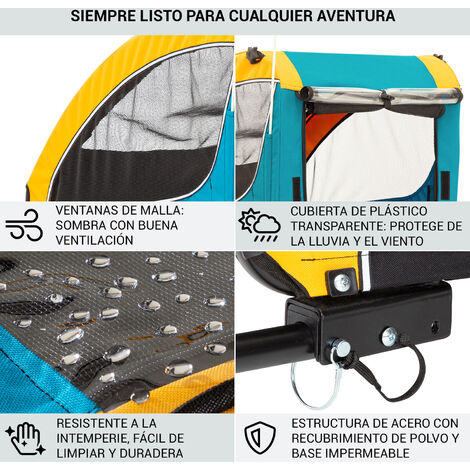 SIEMPRE LISTO PARA CUALQUIER AVENTURA

VENTANAS DE MALLA: SOMBRA CON BUENA VENTILACIÓN

CUBIERTA DE PLÁSTICO TRANSPARENTE: PROTEGE DE LA LLUVIA Y EL VIENTO

RESISTENTE A LA INTEMPERIE, FÁCIL DE LIMPIAR Y DURADERA

ESTRUCTURA DE ACERO CON RECUBRIMIENTO DE POLVO Y BASE IMPERMEABLE