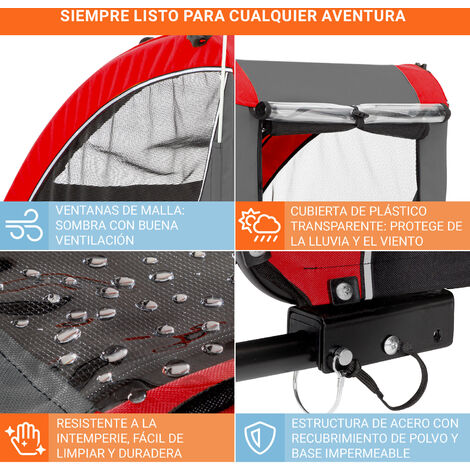 SIEMPRE LISTO PARA CUALQUIER AVENTURA

VENTANAS DE MALLA: SOMBRA CON BUENA VENTILACIÓN

CUBIERTA DE PLÁSTICO TRANSPARENTE: PROTEGE DE LA LLUVIA Y EL VIENTO

RESISTENTE A LA INTEMPERIE, FÁCIL DE LIMPIAR Y DURADERA

ESTRUCTURA DE ACERO CON RECUBRIMIENTO DE POLVO Y BASE IMPERMEABLE