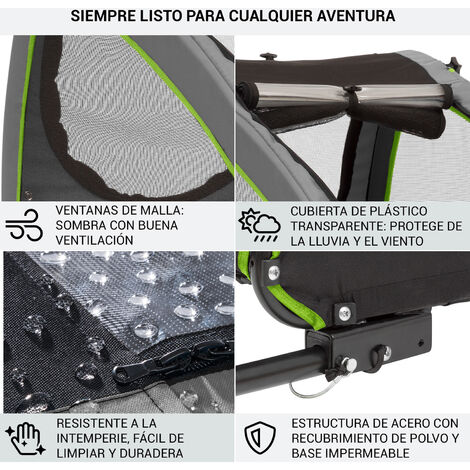 SIEMPRE LISTO PARA CUALQUIER AVENTURA

VENTANAS DE MALLA: SOMBRA CON BUENA VENTILACIÓN

CUBIERTA DE PLÁSTICO TRANSPARENTE: PROTEGE DE LA LLUVIA Y EL VIENTO

RESISTENTE A LA INTEMPERIE, FÁCIL DE LIMPIAR Y DURADERA

ESTRUCTURA DE ACERO CON RECUBRIMIENTO DE POLVO Y BASE IMPERMEABLE