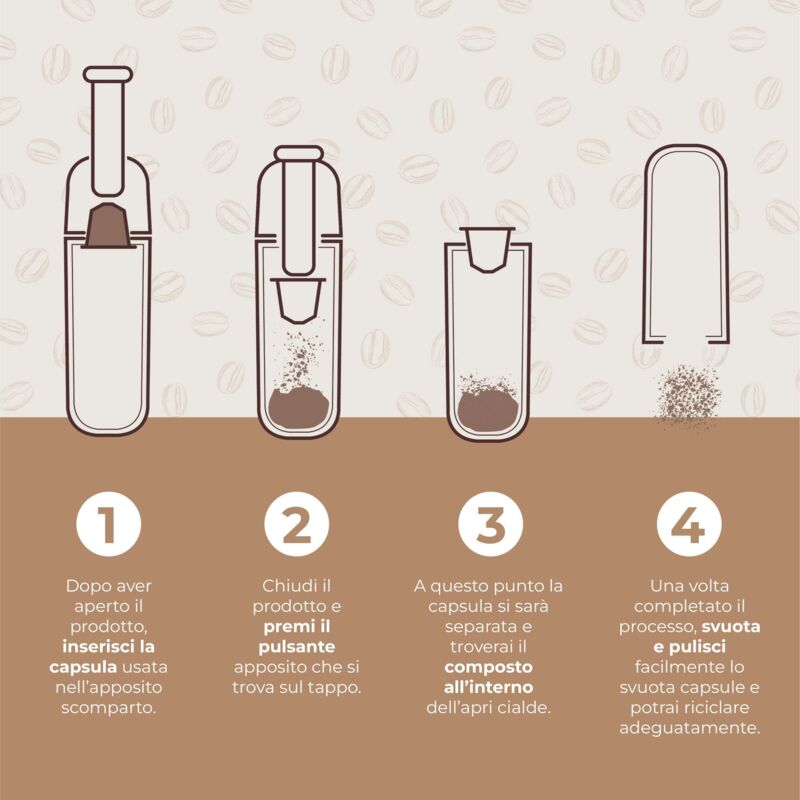 1

Dopo aver aperto il prodotto, inserisci la capsula usata nell'apposito scomparto.

2

Chiudi il prodotto e premi il pulsante apposito che si trova sul tappo.

3

A questo punto la capsula si sarà separata e troverai il composto all'interno dell'apri cialde.

4

Una volta completato il processo, svuota e pulisci facilmente lo svuota capsule e potrai riciclare adeguatamente.