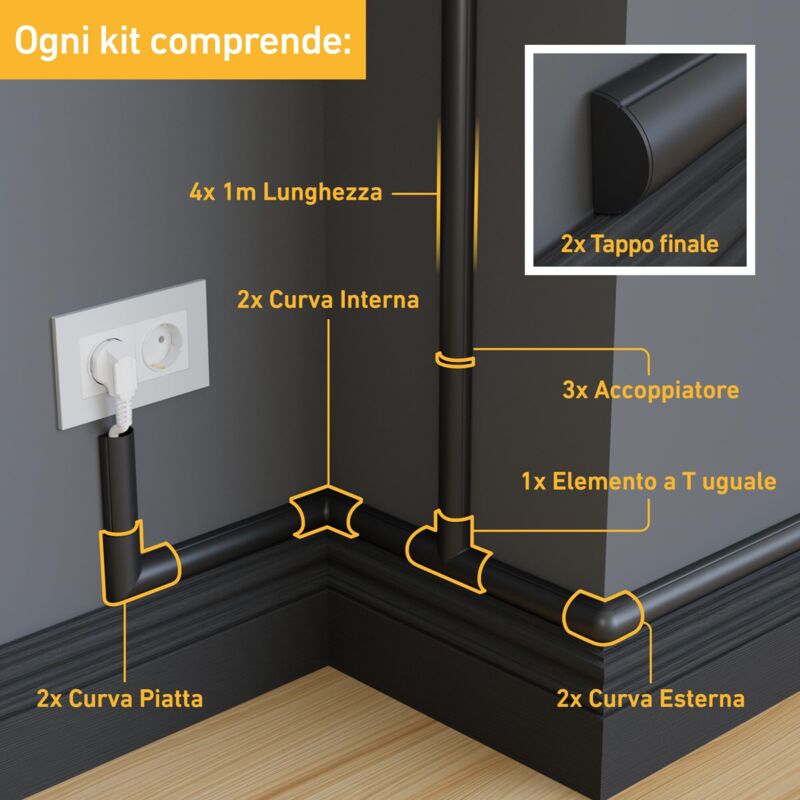 Ogni kit comprende:

4x 1m Lunghezza

2x Tappo finale

2x Curva Interna

3x Accoppiatore

1x Elemento a T uguale

2x Curva Piatta

2x Curva Esterna