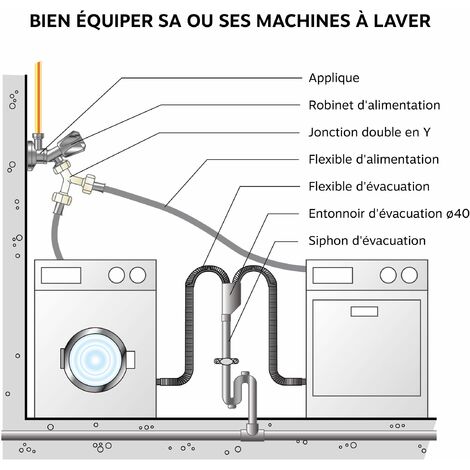 BIEN ÉQUIPER SA OU SES MACHINES À LAVER

Applique
Robinet d'alimentation
Jonction double en Y
Flexible d'alimentation
Flexible d'évacuation
Entonnoir d'évacuation ø40
Siphon d'évacuation