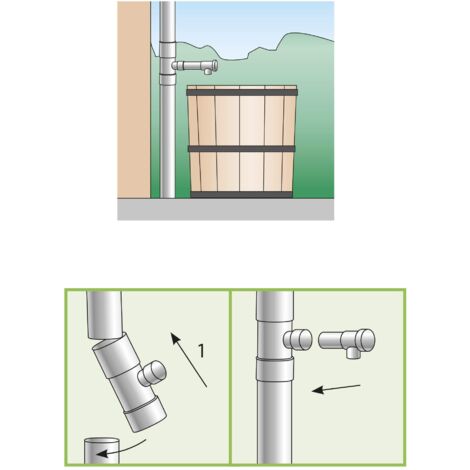 1