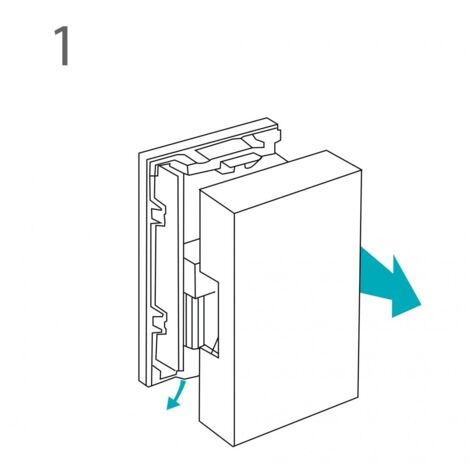 1