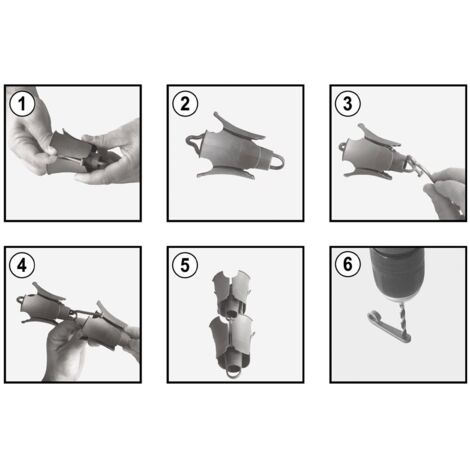 1
2
3
4
5
6