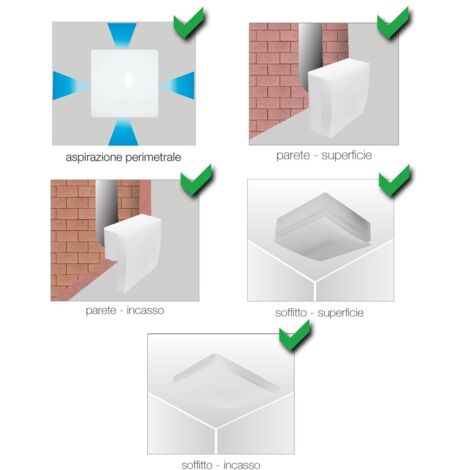 aspirazione perimetrale

parete - superficie

parete - incasso

soffitto - superficie

soffitto - incasso