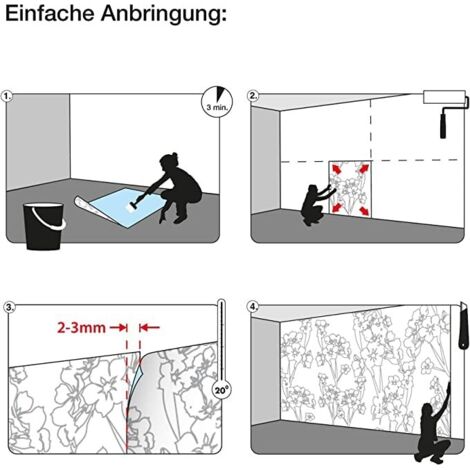 Einfache Anbringung:

1.

3 min.

2.

3.

2-3mm

20°

4.