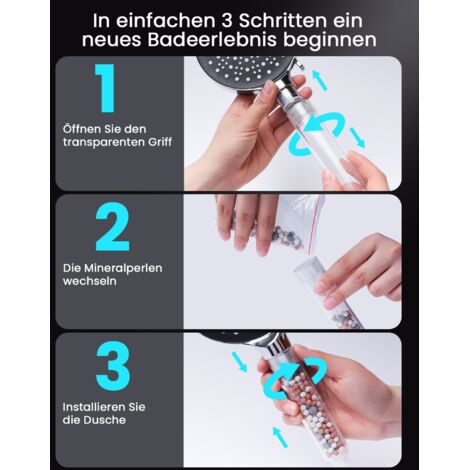 In einfachen 3 Schritten ein neues Badeerlebnis beginnen

1

Öffnen Sie den transparenten Griff

2

Die Mineralperlen wechseln

3

Installieren Sie die Dusche