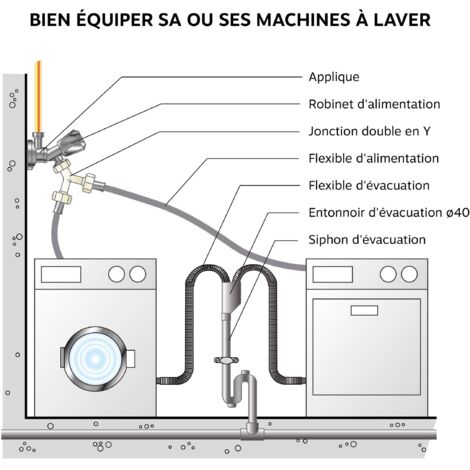 BIEN ÉQUIPER SA OU SES MACHINES À LAVER

Applique

Robinet d'alimentation

Jonction double en Y

Flexible d'alimentation

Flexible d'évacuation

Entonnoir d'évacuation ø40

Siphon d'évacuation