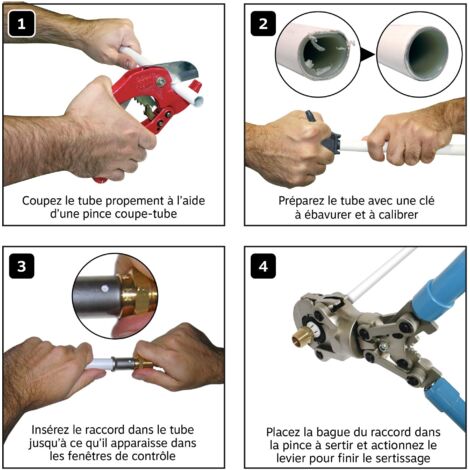 1

Coupez le tube propement à l'aide d'une pince coupe-tube

2

Préparez le tube avec une clé à ébavurer et à calibrer

3

Insérez le raccord dans le tube jusqu'à ce qu'il apparaisse dans les fenêtres de contrôle

4

Placez la bague du raccord dans la pince à sertir et actionnez le levier pour finir le sertissage