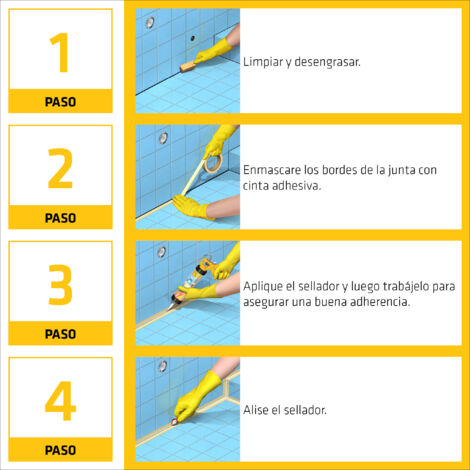 1

PASO

Limpiar y desengrasar.

2

PASO

Enmascare los bordes de la junta con cinta adhesiva.

3

PASO

Aplique el sellador y luego trabájelo para asegurar una buena adherencia.

4

PASO

Alise el sellador.