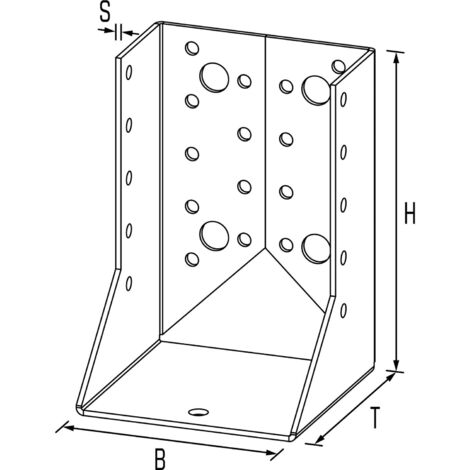 S

H

T

B