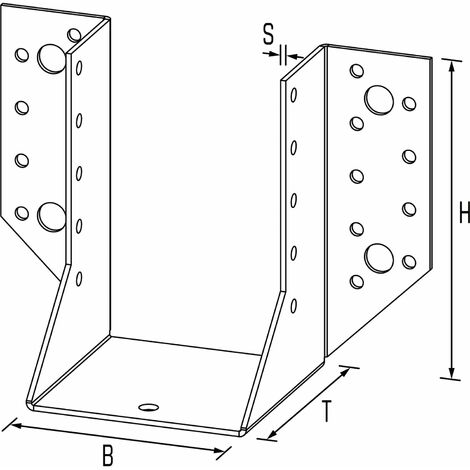 S
H
T
B