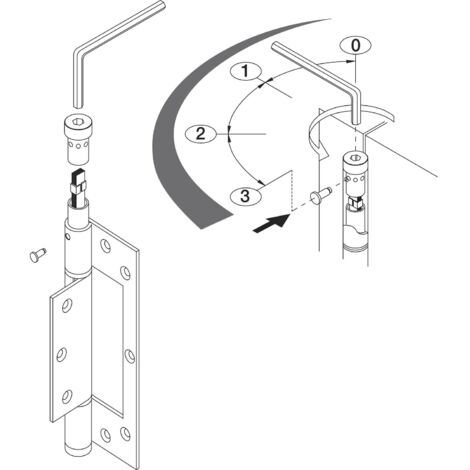 0
1
2
3