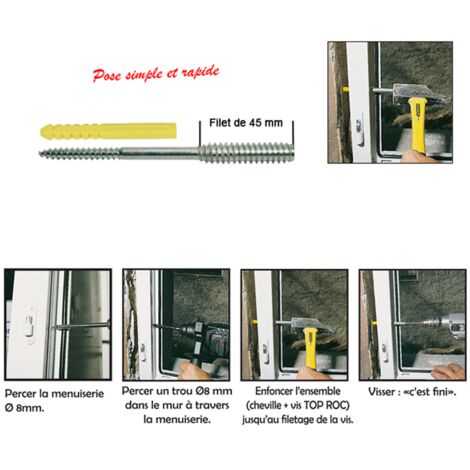 Pose simple et rapide

Filet de 45 mm

Percer la menuiserie Ø 8mm.

Percer un trou Ø8 mm dans le mur à travers la menuiserie.

Enfoncer l'ensemble (cheville + vis TOP ROC) jusqu'au filetage de la vis.

Visser : «c'est fini».