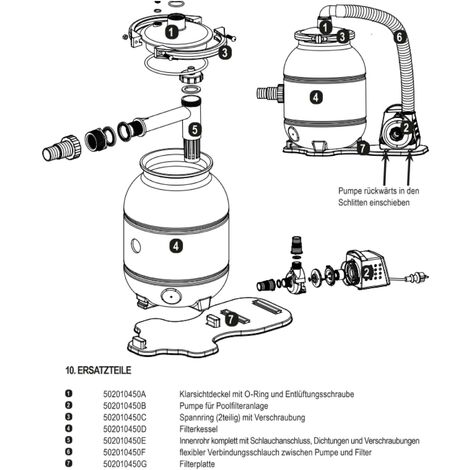 1
3
5
4
7
1
3
6
4
2
7
Pumpe rückwärts in den Schlitten einschieben
2

10. ERSATZTEILE

| | | |
|---|---|---|
| 1 | 502010450A | Klarsichtdeckel mit O-Ring und Entlüftungsschraube |
| 2 | 502010450B | Pumpe für Poolfilteranlage |
| 3 | 502010450C | Spannring (2teilig) mit Verschraubung |
| 4 | 502010450D | Filterkessel |
| 5 | 502010450E | Innenrohr komplett mit Schlauchanschluss, Dichtungen und Verschraubungen |
| 6 | 502010450F | flexibler Verbindungsschlauch zwischen Pumpe und Filter |
| 7 | 502010450G | Filterplatte |