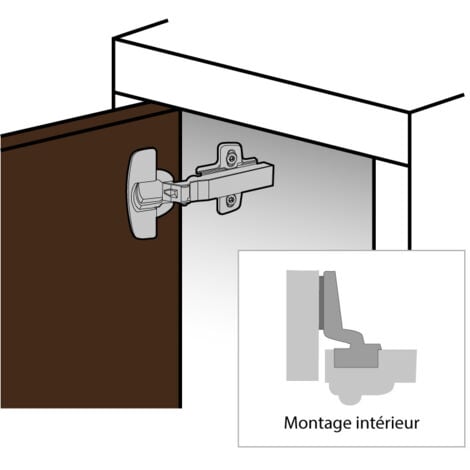 Montage intérieur