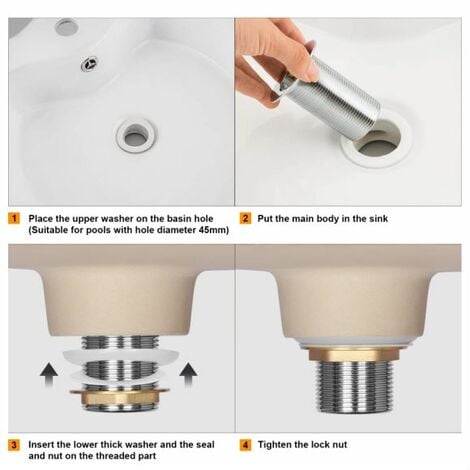 1 Place the upper washer on the basin hole (Suitable for pools with hole diameter 45mm)

2 Put the main body in the sink

3 Insert the lower thick washer and the seal and nut on the threaded part

4 Tighten the lock nut