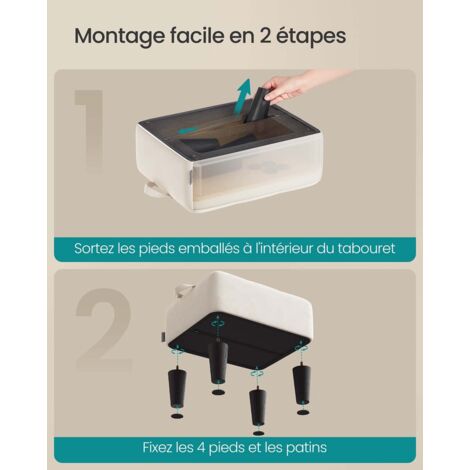 Montage facile en 2 étapes

1

Sortez les pieds emballés à l'intérieur du tabouret

2

Fixez les 4 pieds et les patins