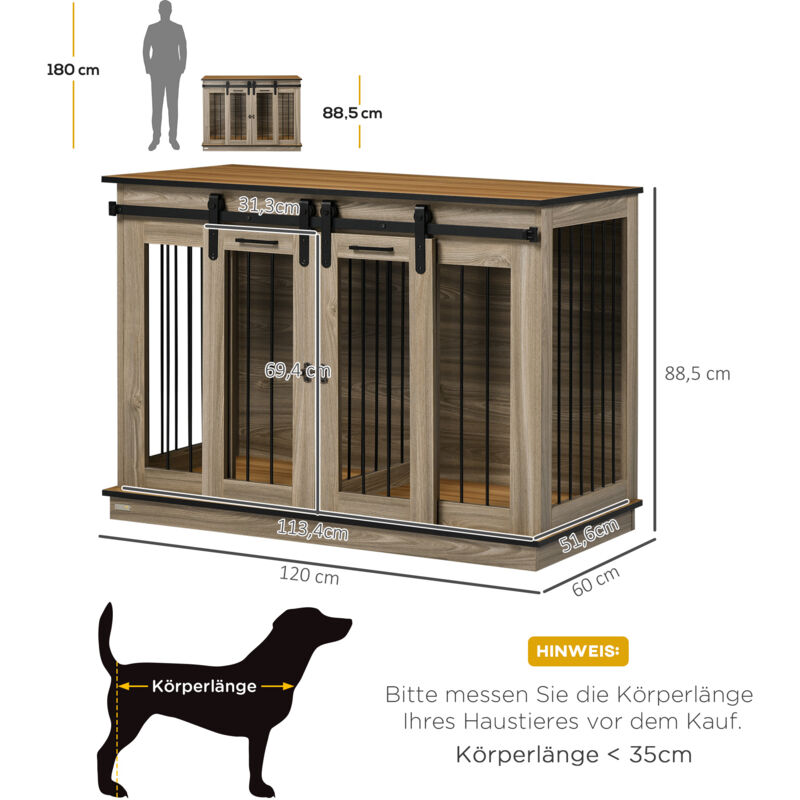 180 cm

88,5 cm

31,3cm

69,4 cm

88,5 cm

113,4cm

51,6cm

120 cm

60 cm

Körperlänge

HINWEIS:

Bitte messen Sie die Körperlänge Ihres Haustieres vor dem Kauf.

Körperlänge < 35cm