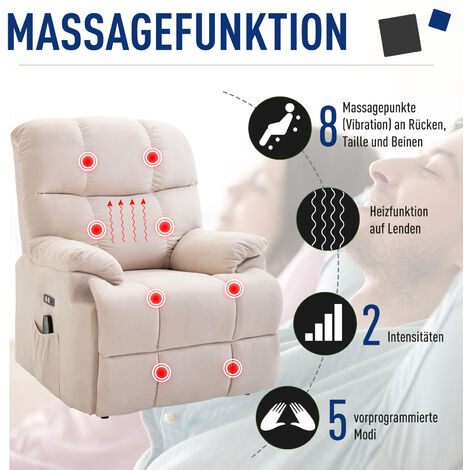 MASSAGEFUNKTION

8 Massagepunkte (Vibration) an Rücken, Taille und Beinen

Heizfunktion auf Lenden

2 Intensitäten

5 vorprogrammierte Modi