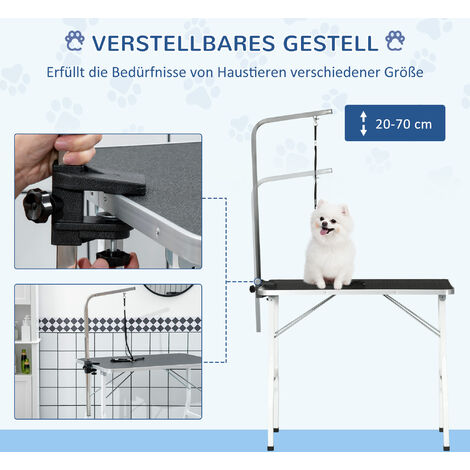 VERSTELLBARES GESTELL

Erfüllt die Bedürfnisse von Haustieren verschiedener Größe

20-70 cm