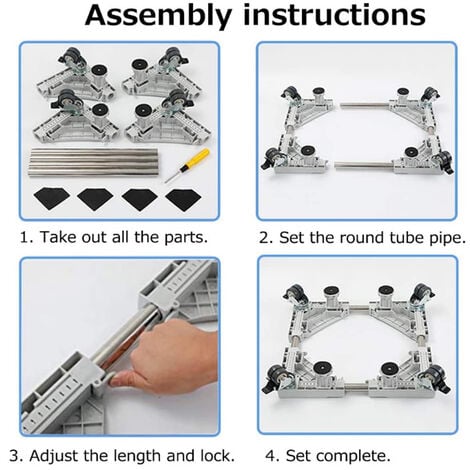 Assembly instructions

1. Take out all the parts.

2. Set the round tube pipe.

3. Adjust the length and lock.

4. Set complete.