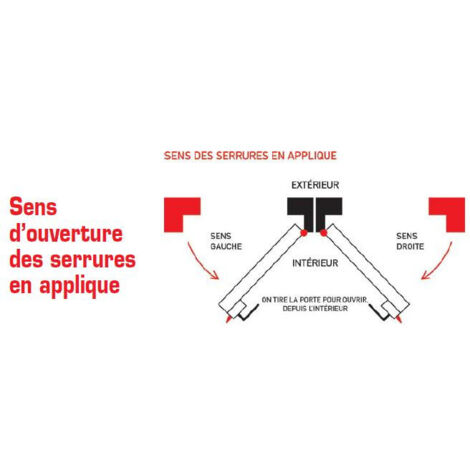 Sens d'ouverture des serrures en applique

SENS DES SERRURES EN APPLIQUE

EXTÉRIEUR

SENS GAUCHE

SENS DROITE

INTÉRIEUR

ON TIRE LA PORTE POUR OUVRIR DEPUIS L'INTÉRIEUR