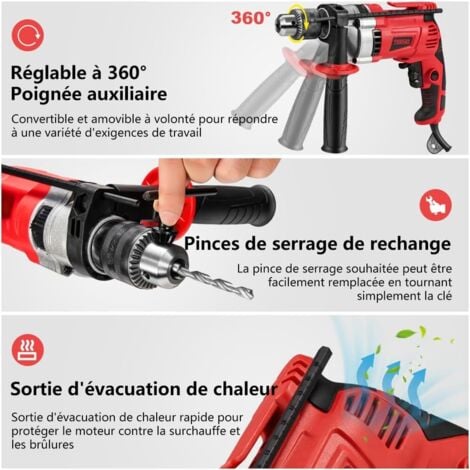 360°

Réglable à 360°
Poignée auxiliaire

Convertible et amovible à volonté pour répondre à une variété d'exigences de travail

Pinces de serrage de rechange

La pince de serrage souhaitée peut être facilement remplacée en tournant simplement la clé

Sortie d'évacuation de chaleur

Sortie d'évacuation de chaleur rapide pour protéger le moteur contre la surchauffe et les brûlures