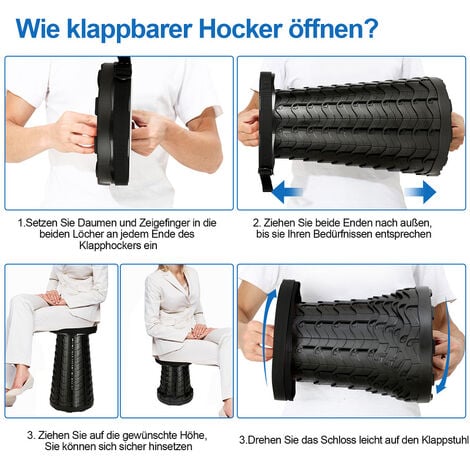 Wie klappbarer Hocker öffnen?

1.Setzen Sie Daumen und Zeigefinger in die beiden Löcher an jedem Ende des Klapphockers ein

2. Ziehen Sie beide Enden nach außen, bis sie Ihren Bedürfnissen entsprechen

3. Ziehen Sie auf die gewünschte Höhe, Sie können sich sicher hinsetzen

3.Drehen Sie das Schloss leicht auf den Klappstuhl