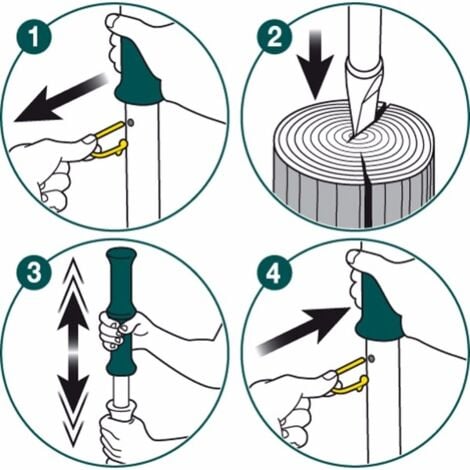 1
2
3
4