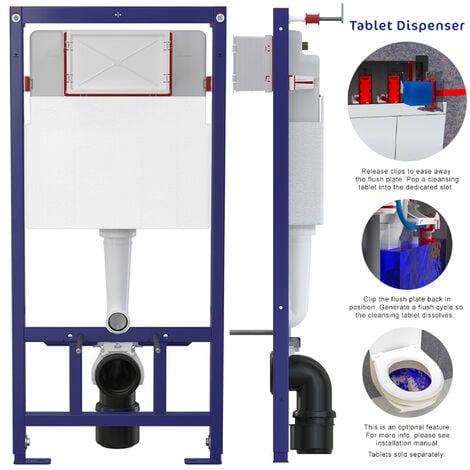 Tablet Dispenser

Release clips to ease away the flush plate. Pop a cleansing tablet into the dedicated slot.

Clip the flush plate back in position. Generate a flush cycle so the cleansing tablet dissolves.

This is an optional feature. For more info, please see installation manual.

Tablets sold separately.