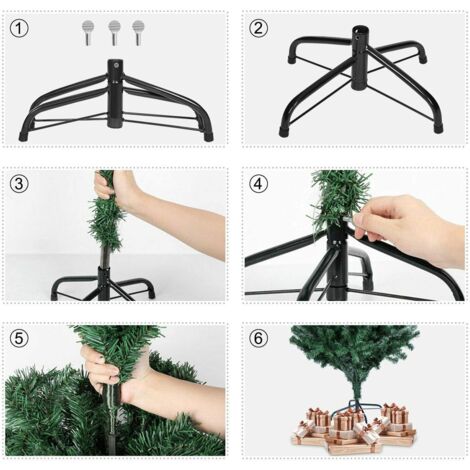 ①

②

③

④

⑤

⑥