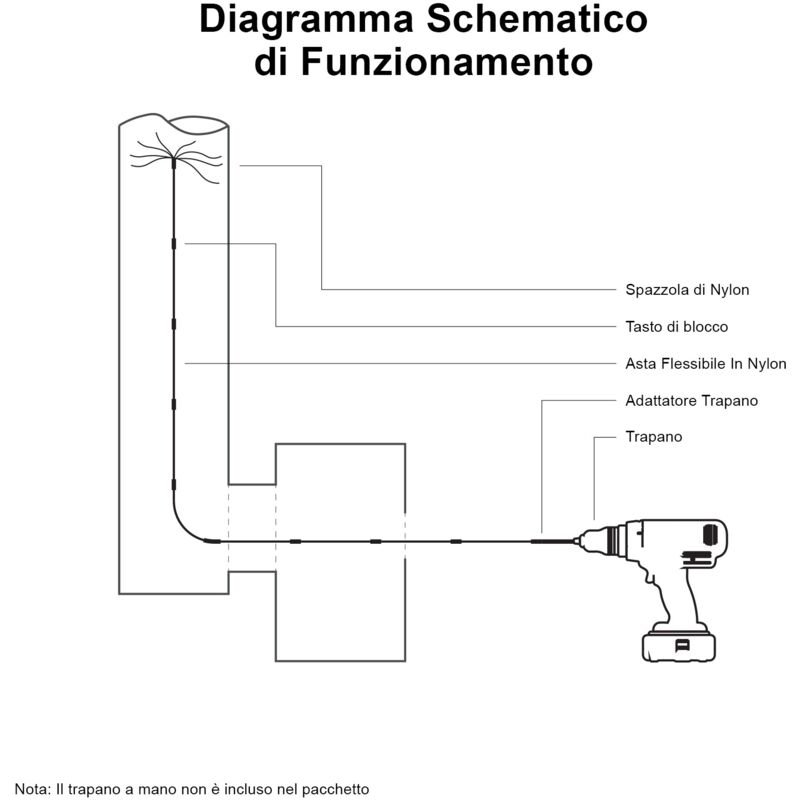 Diagramma Schematico
di Funzionamento

Spazzola di Nylon

Tasto di blocco

Asta Flessibile In Nylon

Adattatore Trapano

Trapano

Nota: Il trapano a mano non è incluso nel pacchetto