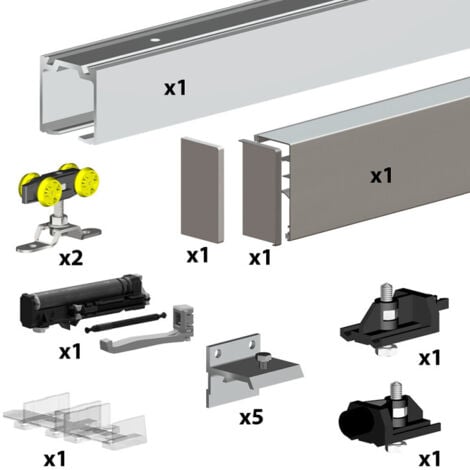 x1

x1

x2

x1

x1

x1

x1

x5

x1

x1