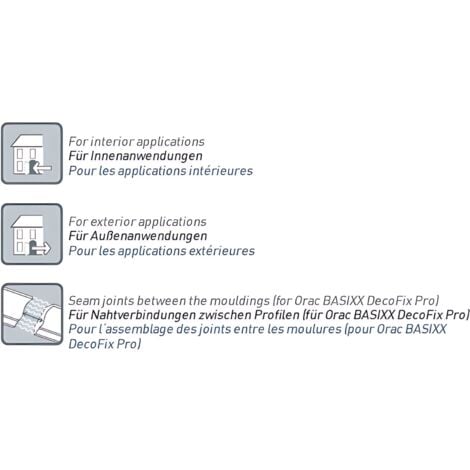 For interior applications
Für Innenanwendungen
Pour les applications intérieures

For exterior applications
Für Außenanwendungen
Pour les applications extérieures

Seam joints between the mouldings (for Orac BASIXX DecoFix Pro)
Für Nahtverbindungen zwischen Profilen (für Orac BASIXX DecoFix Pro)
Pour l'assemblage des joints entre les moulures (pour Orac BASIXX DecoFix Pro)