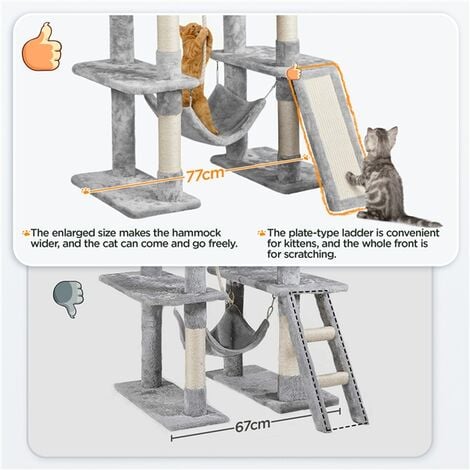 77cm

The enlarged size makes the hammock wider, and the cat can come and go freely.

The plate-type ladder is convenient for kittens, and the whole front is for scratching.

67cm