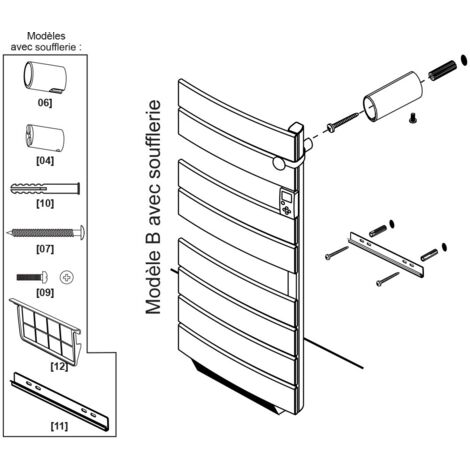 Modèles
avec soufflerie :

06]

[04]

[10]

[07]

[09]

[12]

[11]

Modèle B avec soufflerie