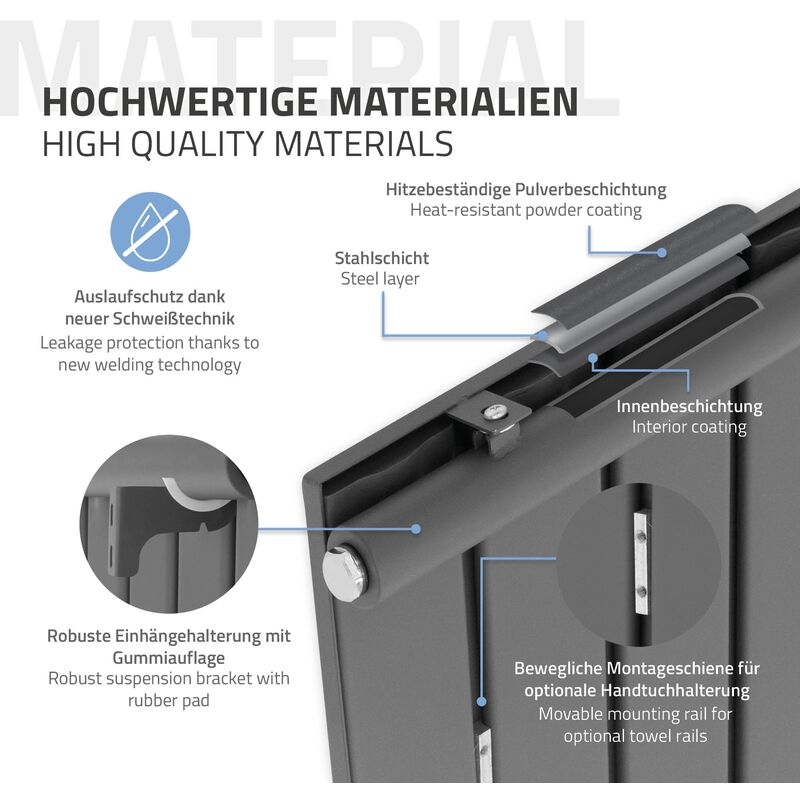 MATERIAL

HOCHWERTIGE MATERIALIEN
HIGH QUALITY MATERIALS

Hitzebeständige Pulverbeschichtung
Heat-resistant powder coating

Stahlschicht
Steel layer

Auslaufschutz dank neuer Schweißtechnik
Leakage protection thanks to new welding technology

Innenbeschichtung
Interior coating

Robuste Einhängehalterung mit Gummiauflage
Robust suspension bracket with rubber pad

Bewegliche Montageschiene für optionale Handtuchhalterung
Movable mounting rail for optional towel rails