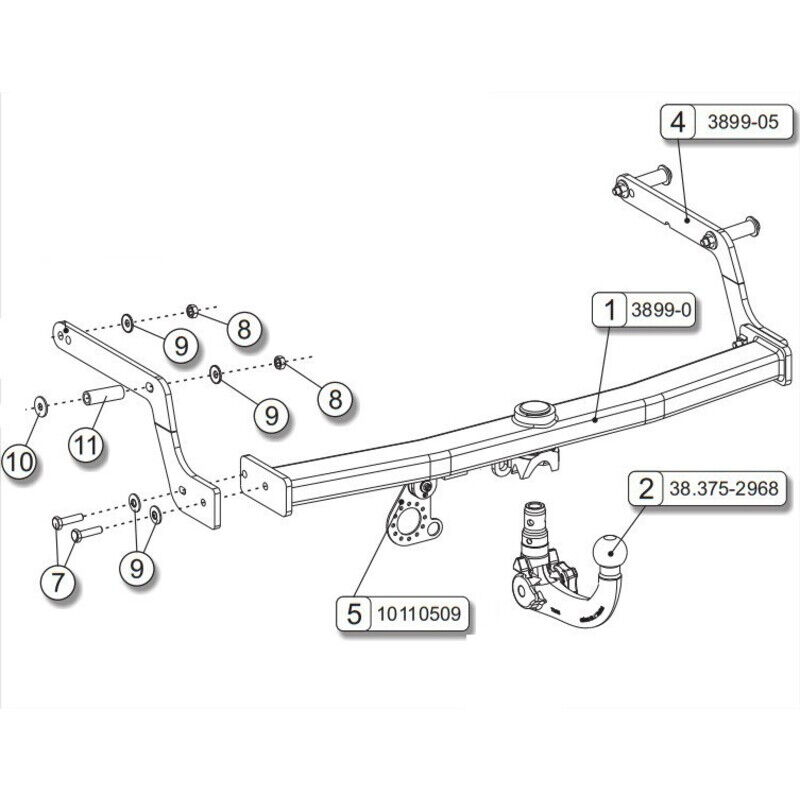 4 3899-05

1 3899-0

8

9

8

9

10

11

2 38.375-2968

7

9

5 10110509