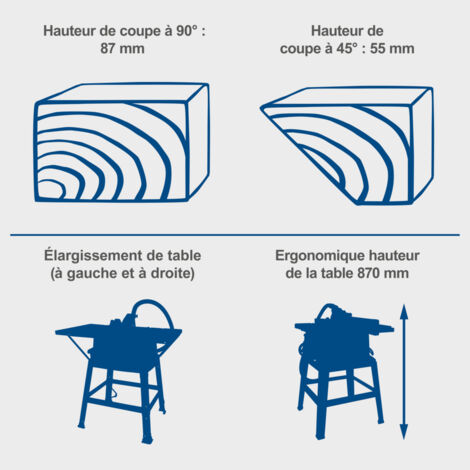 Hauteur de coupe à 90° : 87 mm

Hauteur de coupe à 45° : 55 mm

Élargissement de table (à gauche et à droite)

Ergonomique hauteur de la table 870 mm